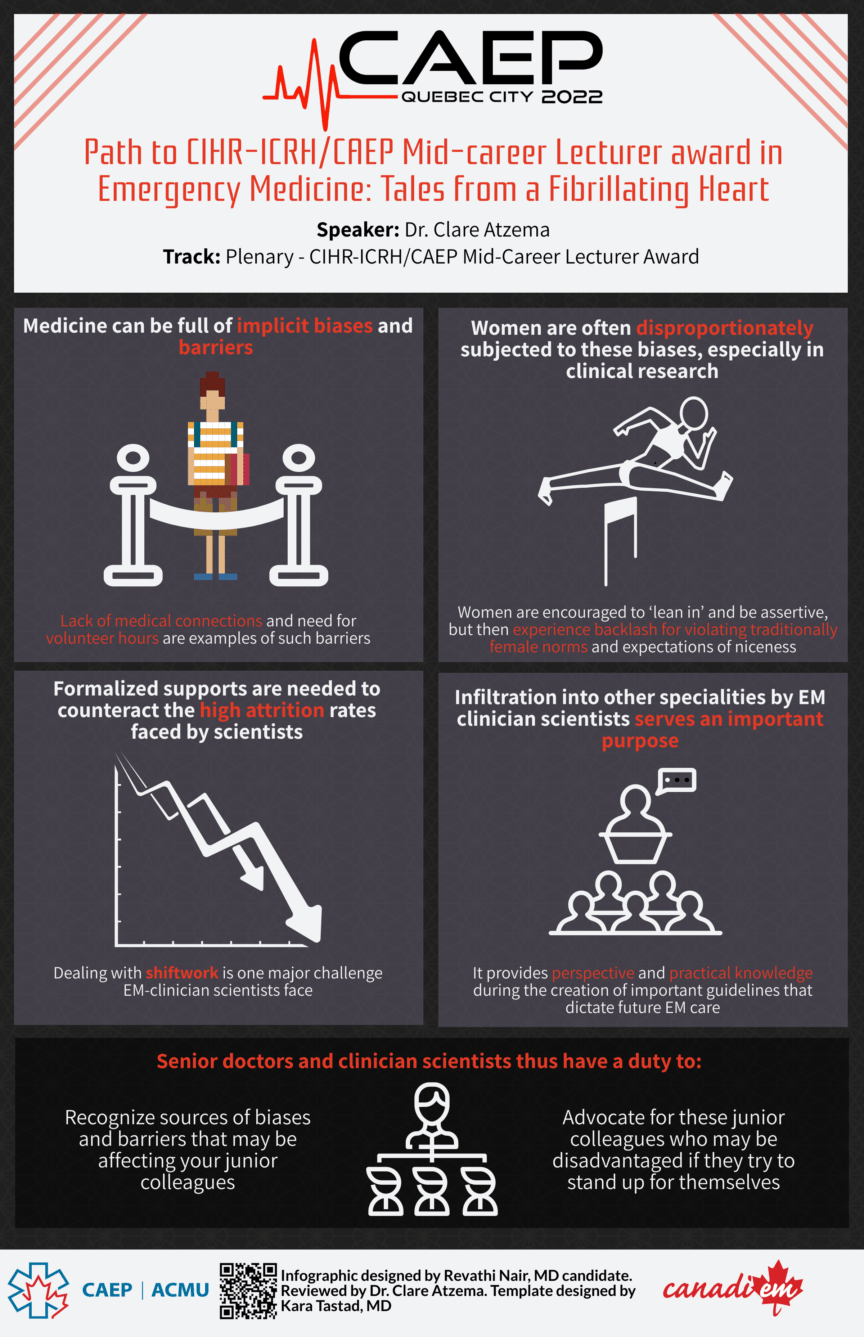 CAEP
QUEBEC CITY 2022

Path to CIHR-ICRH/CAEP Mid-career Lecturer award in Emergency Medicine: Tales from a Fibrillating Heart

Speaker: Dr. Clare Atzema

Track: Plenary - CIHR-ICRH/CAEP Mid-Career Lecturer Award

Medicine can be full of implicit biases and barriers

Lack of medical connections and need for volunteer hours are examples of such barriers

Women are often disproportionately subjected to these biases, especially in clinical research

Women are encouraged to 'lean in' and be assertive, but then experience backlash for violating traditionally female norms and expectations of niceness

Formalized supports are needed to counteract the high attrition rates faced by scientists

Dealing with shiftwork is one major challenge EM-clinician scientists face

Infiltration into other specialities by EM clinician scientists serves an important purpose

It provides perspective and practical knowledge during the creation of important guidelines that dictate future EM care

Senior doctors and clinician scientists thus have a duty to:

Recognize sources of biases and barriers that may be affecting your junior colleagues

Advocate for these junior colleagues who may be disadvantaged if they try to stand up for themselves

CAEP | ACMU

Infographic designed by Revathi Nair, MD candidate. Reviewed by Dr. Clare Atzema. Template designed by Kara Tastad, MD

canadiem