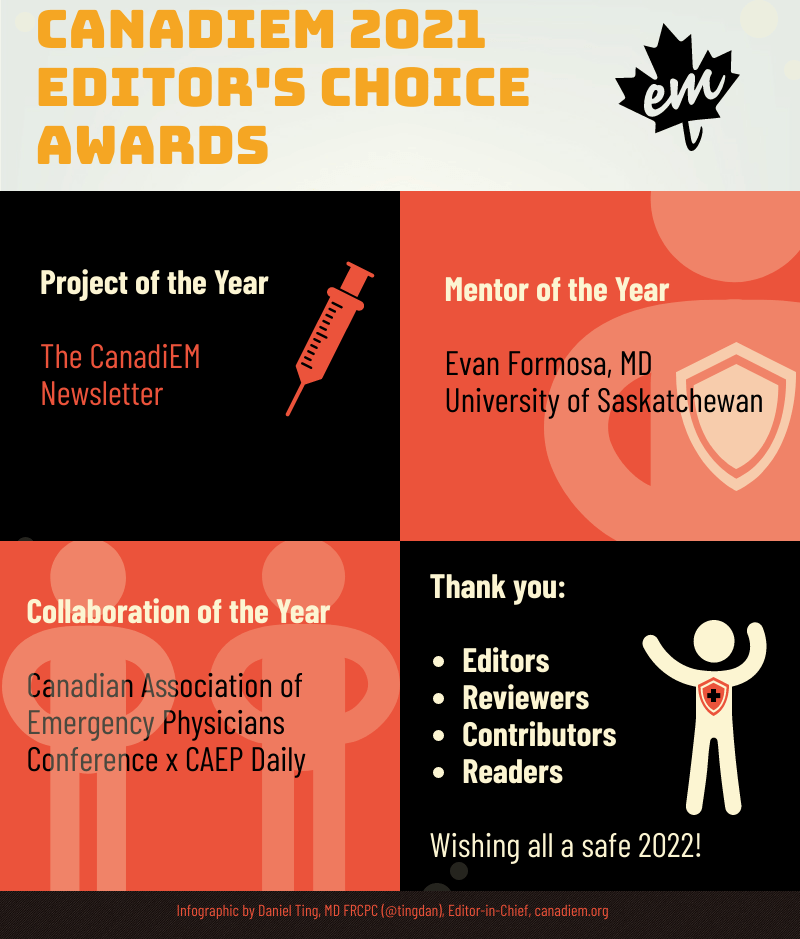 CANADIEM 2021 EDITOR'S CHOICE AWARDS

em

Project of the Year

The CanadiEM Newsletter

Mentor of the Year

Evan Formosa, MD
University of Saskatchewan

Collaboration of the Year

Canadian Association of Emergency Physicians Conference x CAEP Daily

Thank you:

- Editors
- Reviewers
- Contributors
- Readers

Wishing all a safe 2022!

Infographic by Daniel Ting, MD FRCPC (@tingdan), Editor-in-Chief, canadiem.org